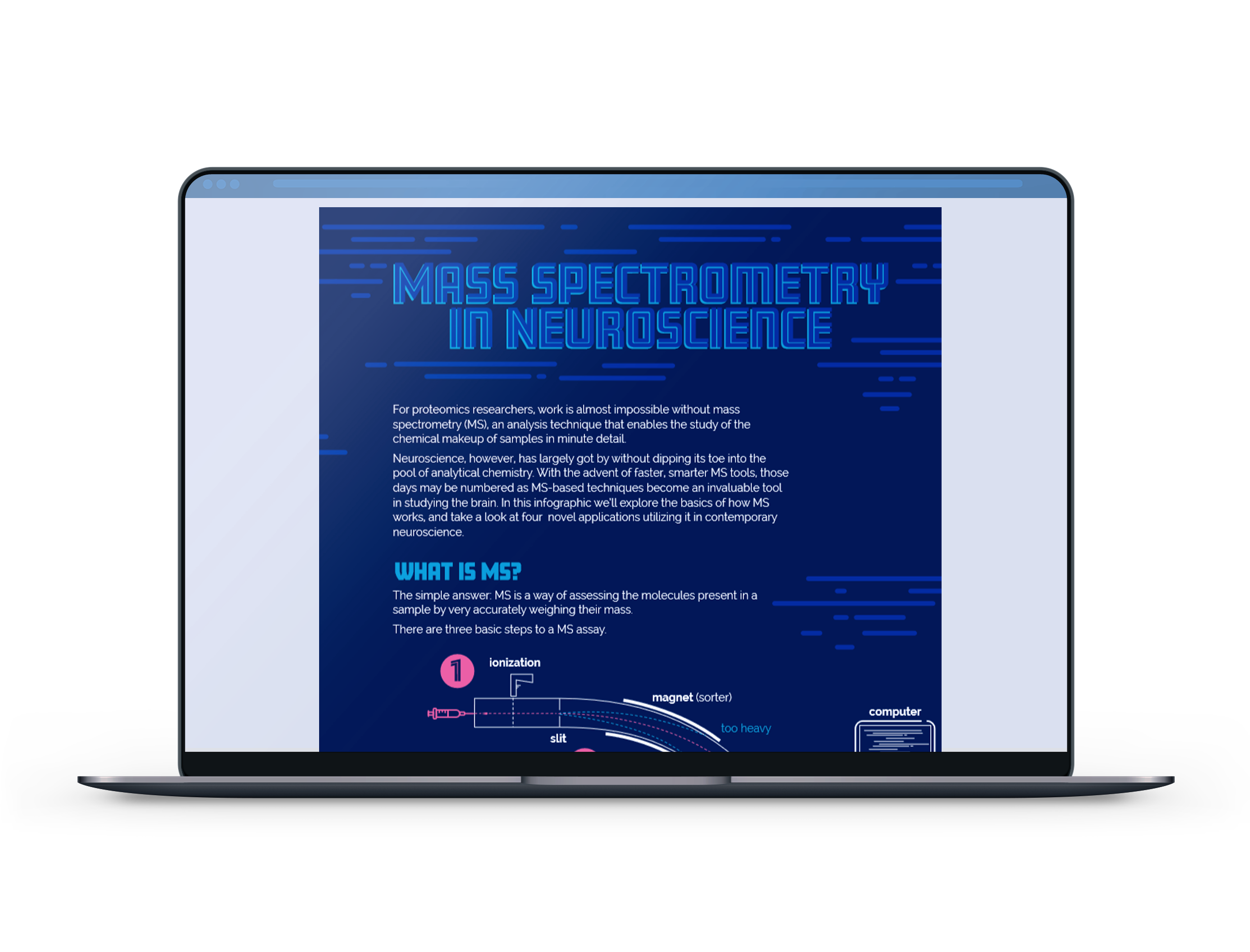 MASS SPECTROMETRY IN NEUROSCIENCE

For proteomics researchers, work is almost impossible without mass spectrometry (MS), an analysis technique that enables the study of the chemical makeup of samples in minute detail.

Neuroscience, however, has largely got by without dipping its toe into the pool of analytical chemistry. With the advent of faster, smarter MS tools, those days may be numbered as MS-based techniques become an invaluable tool in studying the brain. In this infographic we'll explore the basics of how MS works, and take a look at four novel applications utilizing it in contemporary neuroscience.

WHAT IS MS?

The simple answer: MS is a way of assessing the molecules present in a sample by very accurately weighing their mass.

There are three basic steps to a MS assay.

1 ionization

magnet (sorter)

too heavy

slit

computer